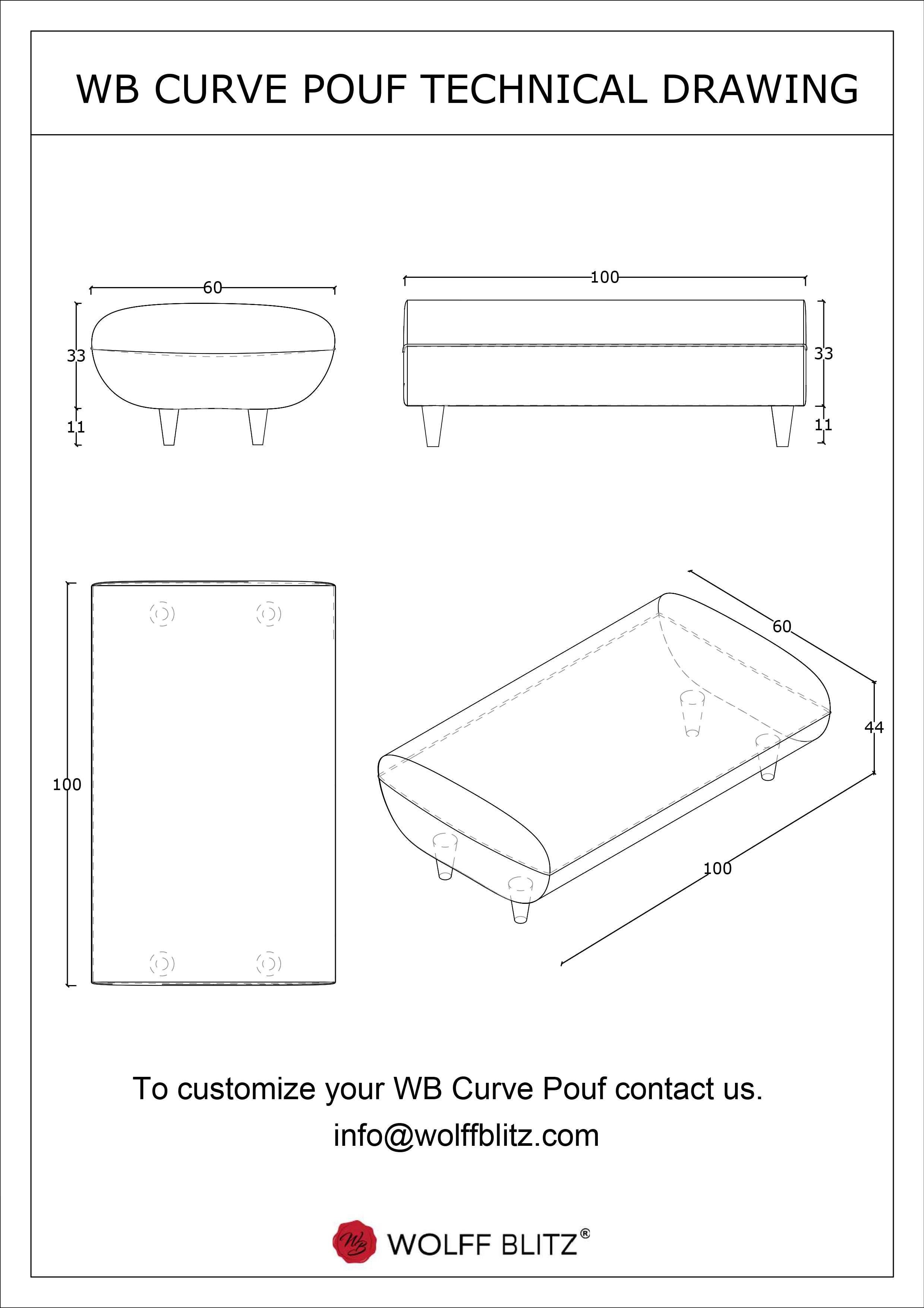 WB CURVE POUF TECHNICAL DRAWING

60

33

11

100

33

11

100

60

44

100

To customize your WB Curve Pouf contact us.

info@wolffblitz.com

WB

WOLFF BLITZ®