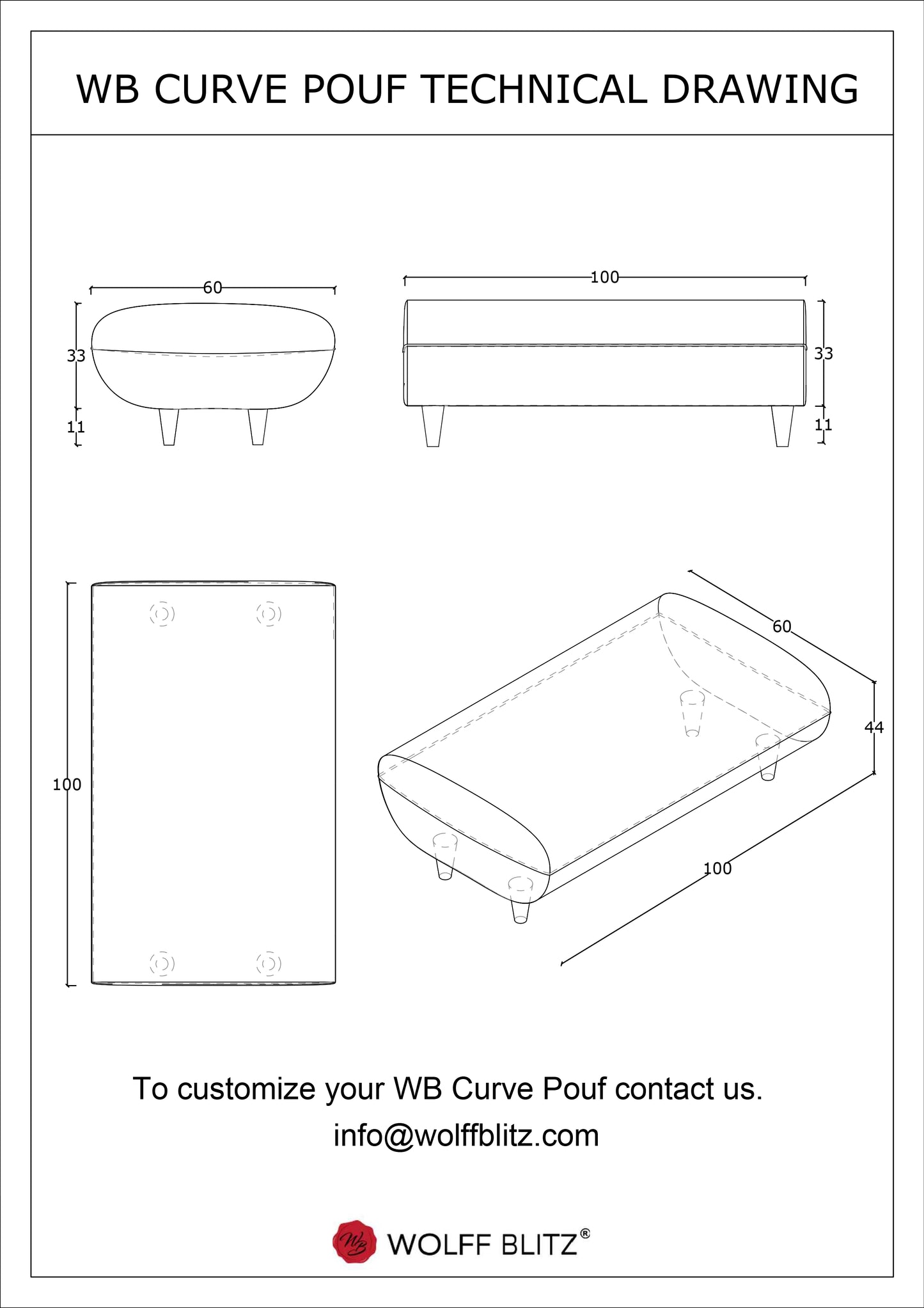 WB CURVE POUF TECHNICAL DRAWING

60

33

11

100

33

11

100

60

44

100

To customize your WB Curve Pouf contact us.

info@wolffblitz.com

WB

WOLFF BLITZ®