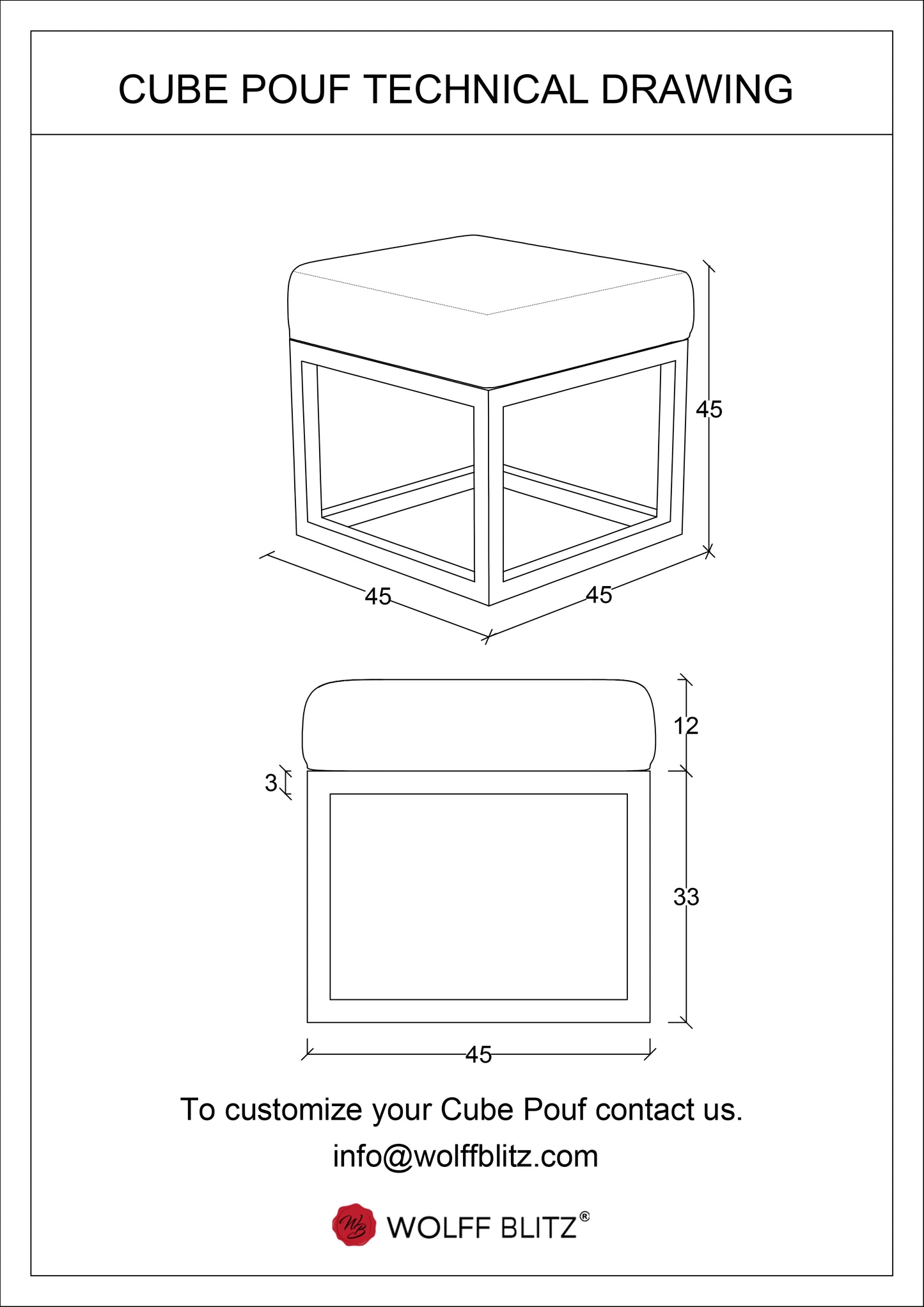 CUBE POUF TECHNICAL DRAWING

45

45

45

12

3

33

45

To customize your Cube Pouf contact us.

info@wolffblitz.com

WB WOLFF BLITZ®