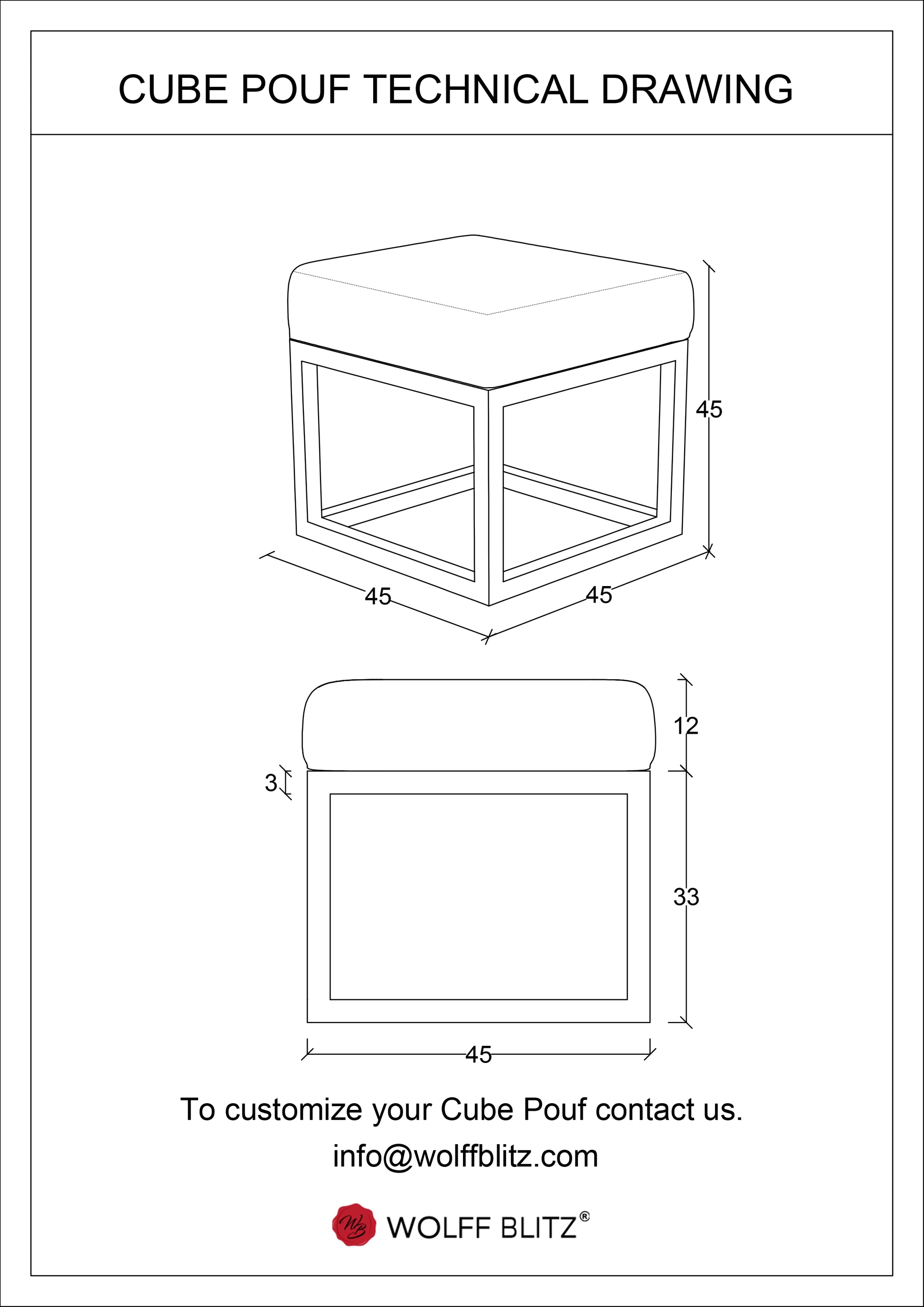 CUBE POUF TECHNICAL DRAWING

45

45

45

12

3

33

45

To customize your Cube Pouf contact us.

info@wolffblitz.com

WB

WOLFF BLITZ®