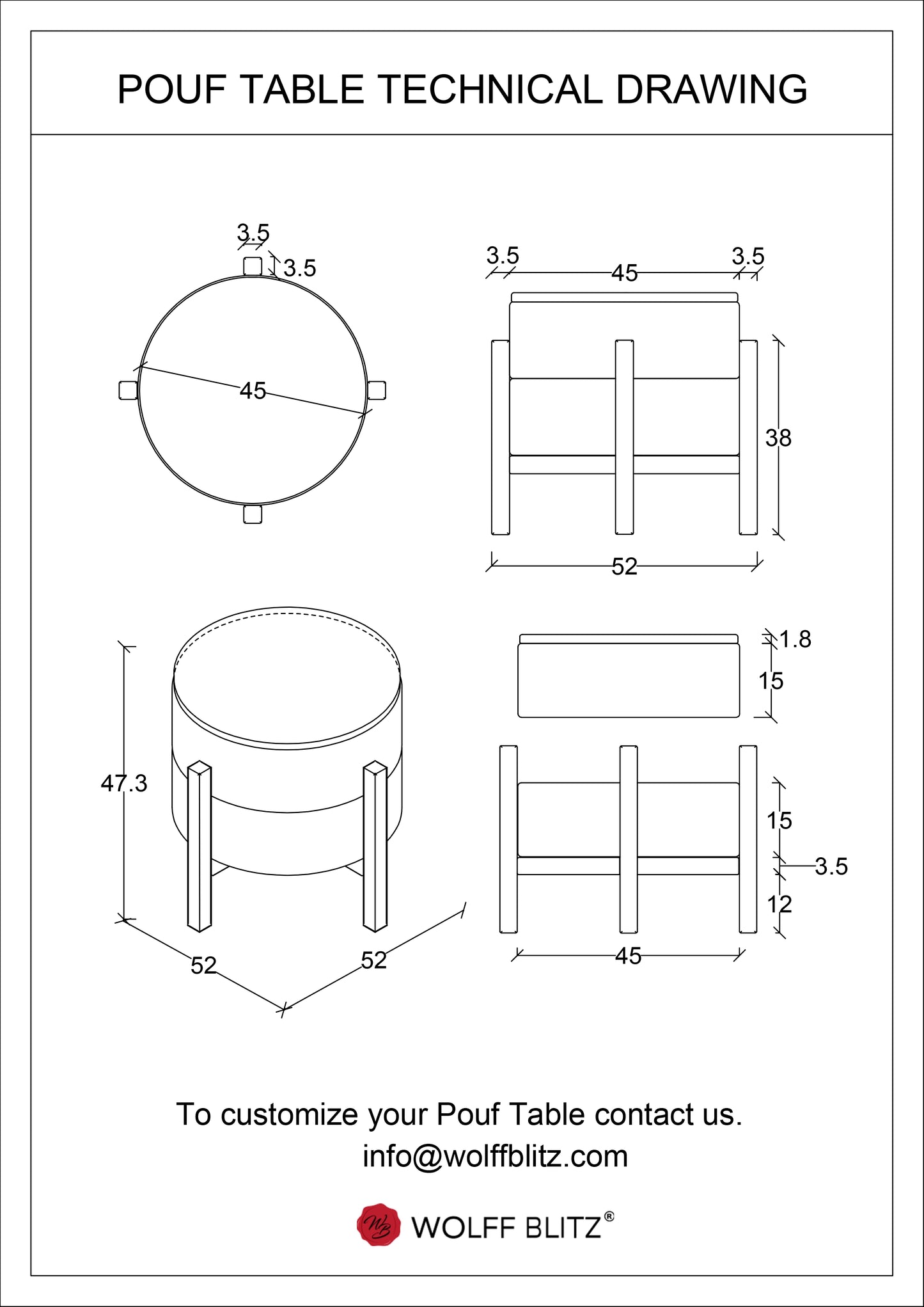 POUF TABLE TECHNICAL DRAWING

3.5
3.5
45

3.5
45
3.5
38
52

47.3
52
52

1.8
15
15
3.5
12
45

To customize your Pouf Table contact us.
info@wolffblitz.com

WB WOLFF BLITZ®