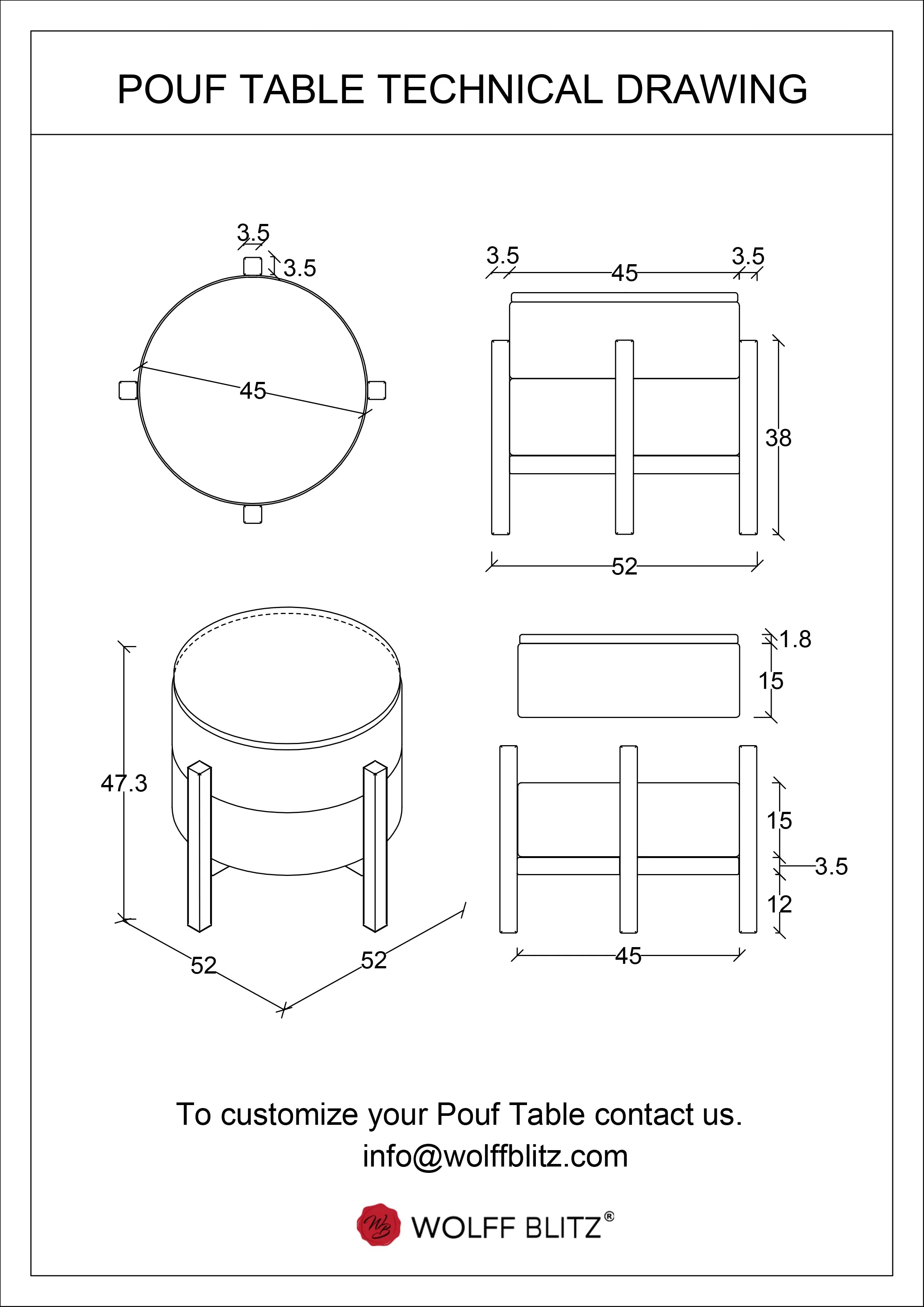 POUF TABLE TECHNICAL DRAWING

3.5
3.5
45

3.5
45
3.5
38
52

47.3
52
52

1.8
15
15
3.5
12
45

To customize your Pouf Table contact us.
info@wolffblitz.com

WB WOLFF BLITZ®