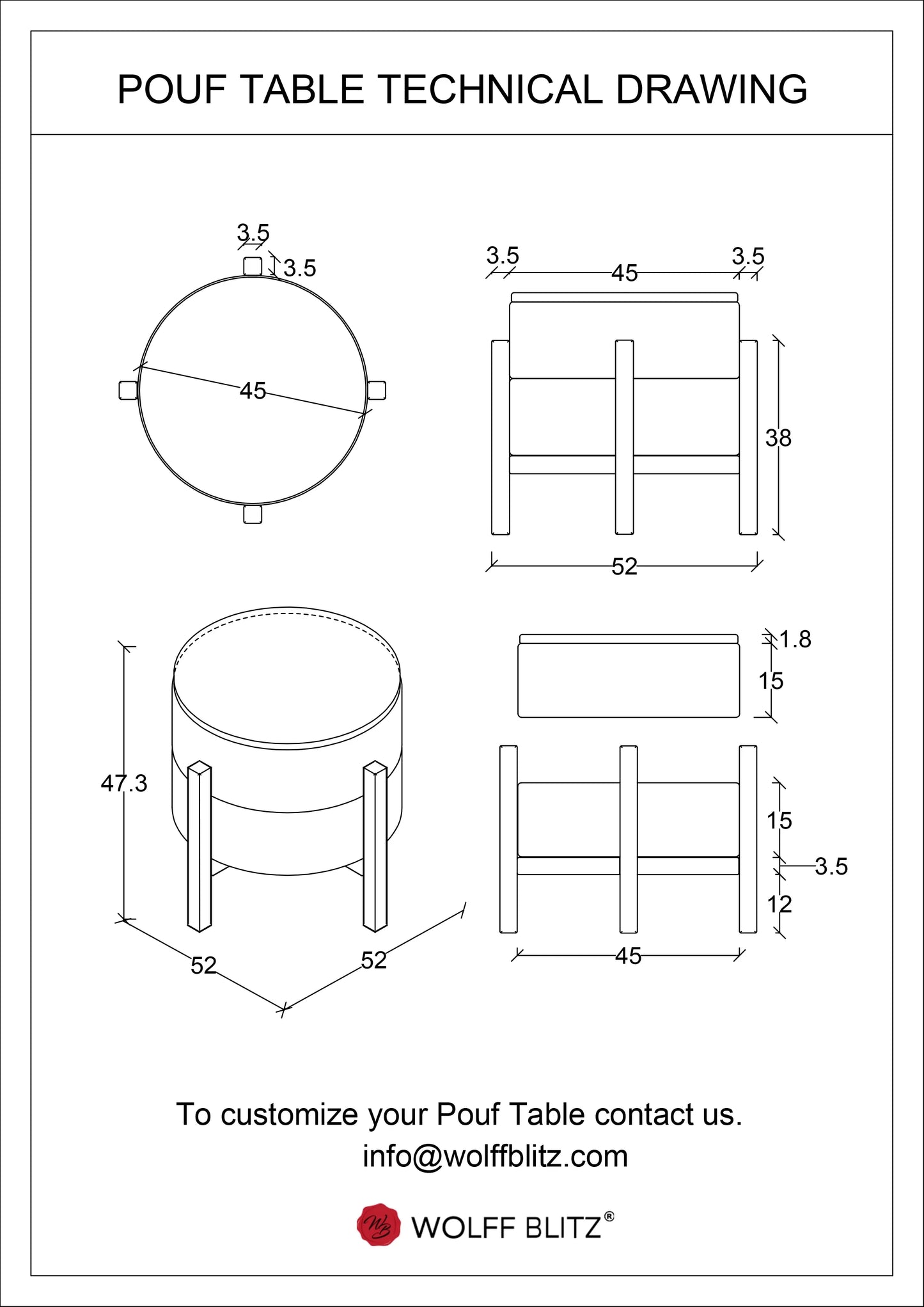 POUF TABLE TECHNICAL DRAWING

3.5
3.5
45

3.5
45
3.5
38
52

47.3
52
52

1.8
15
15
3.5
12
45

To customize your Pouf Table contact us.
info@wolffblitz.com

WB WOLFF BLITZ®