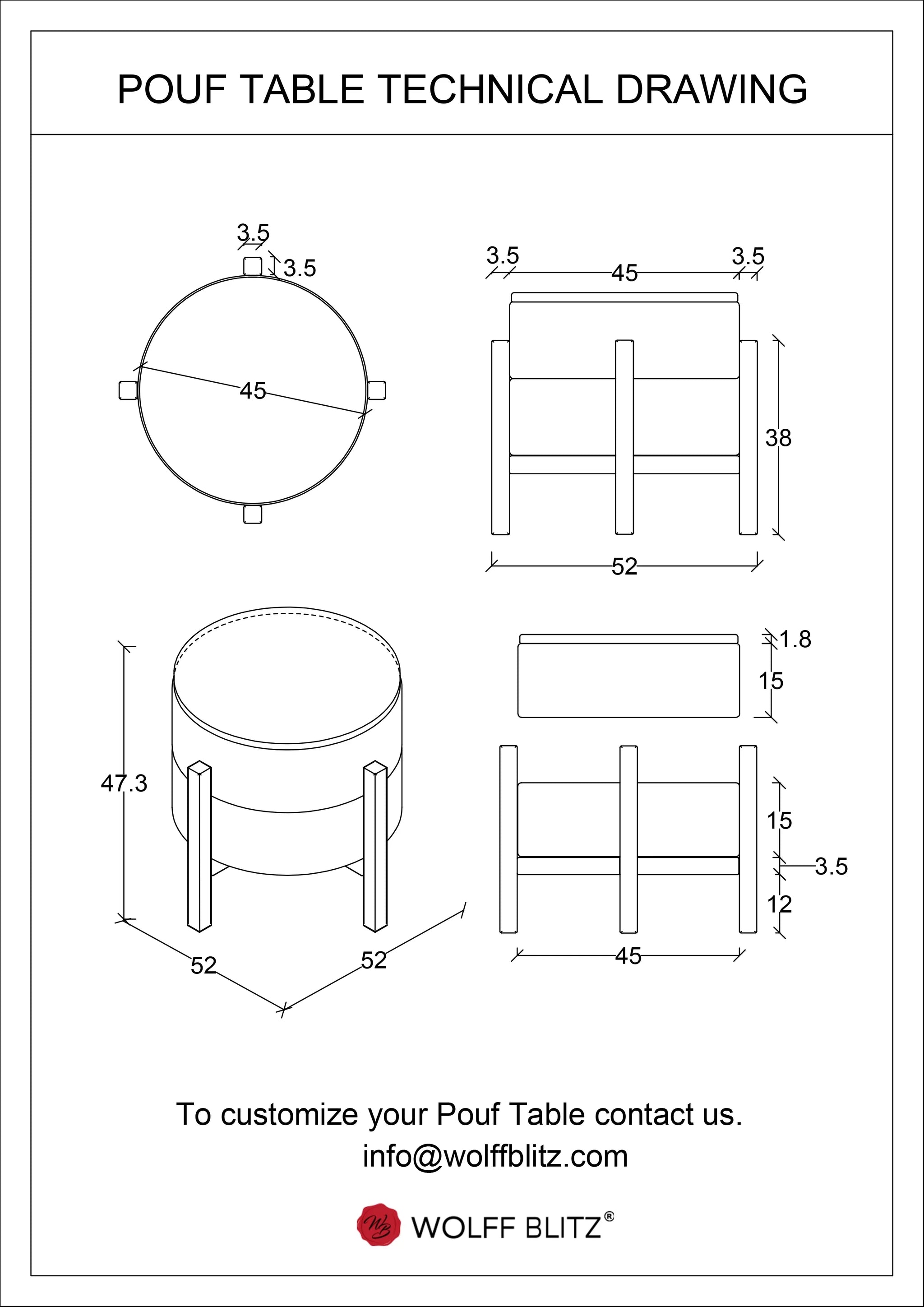 POUF TABLE TECHNICAL DRAWING

3.5
3.5
45

3.5
45
3.5
38
52

47.3
52
52

1.8
15
15
3.5
12
45

To customize your Pouf Table contact us.
info@wolffblitz.com

WB WOLFF BLITZ®