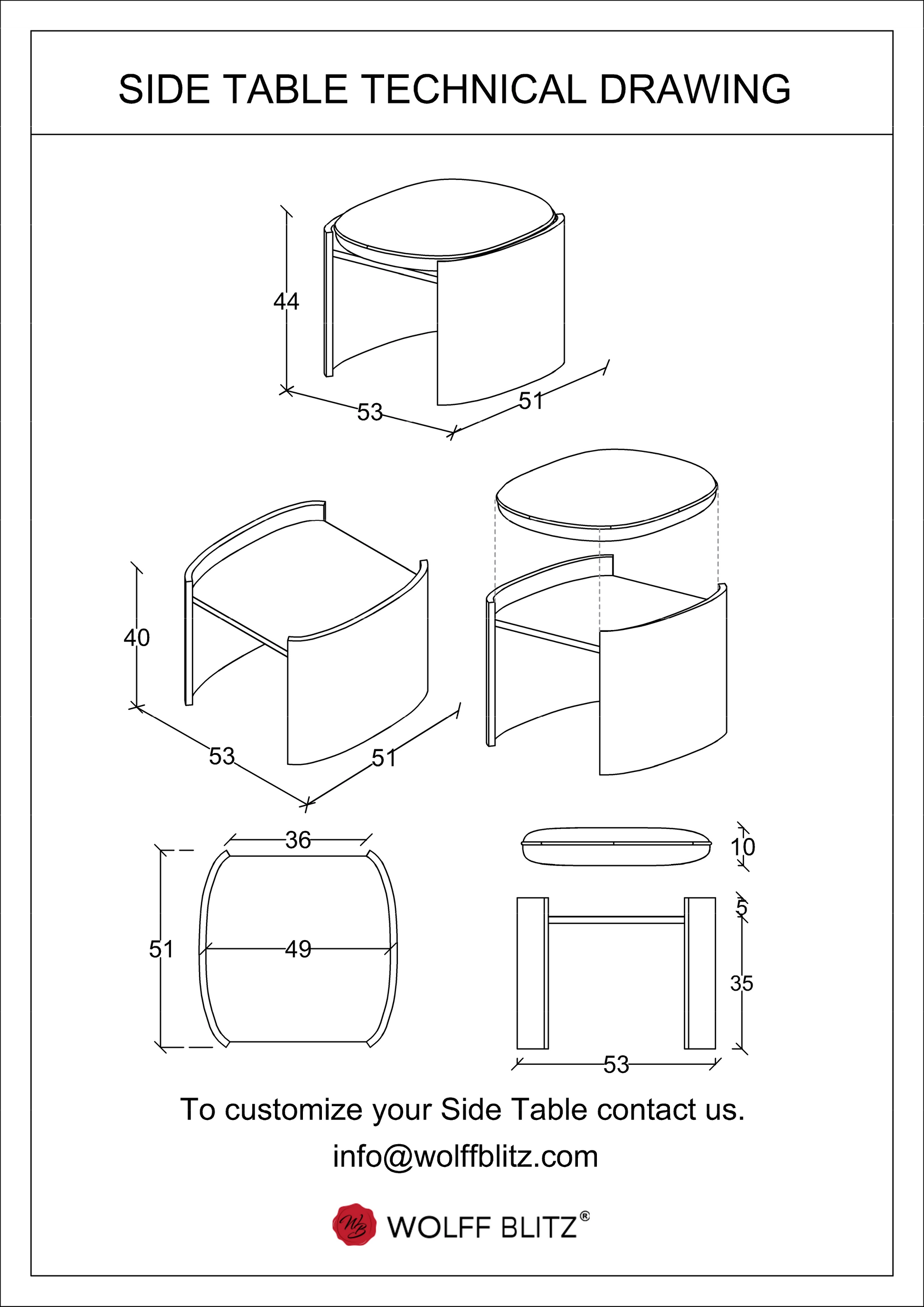 SIDE TABLE TECHNICAL DRAWING

44
53
51

40
53
51

36
51
49

10
5
35
53

To customize your Side Table contact us.

info@wolffblitz.com

WB WOLFF BLITZ®